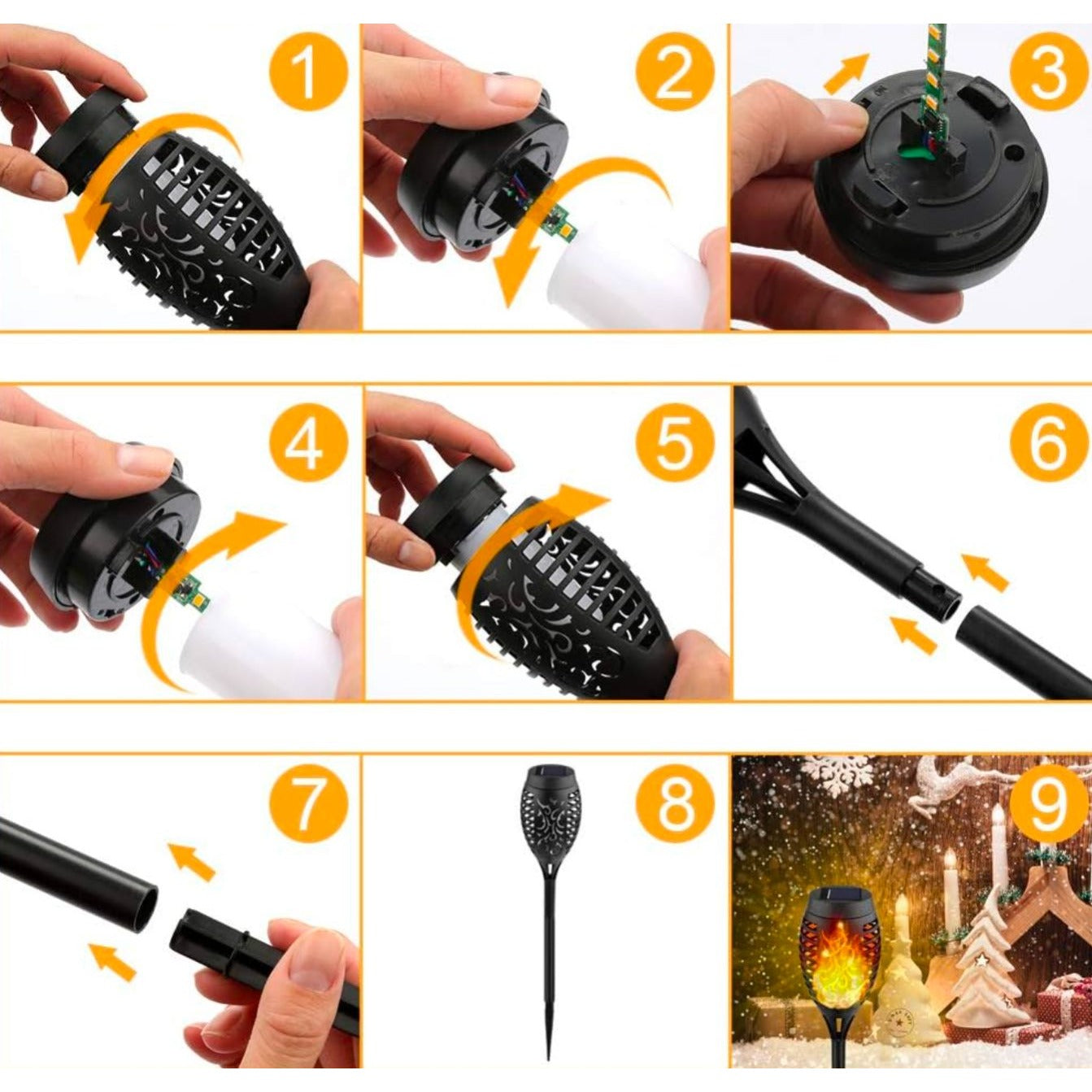 1
2
3
4
5
6
7
8
9