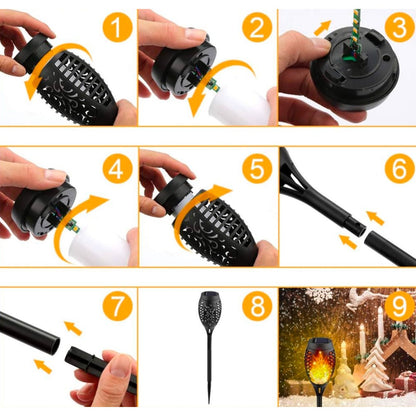 1
2
3
4
5
6
7
8
9