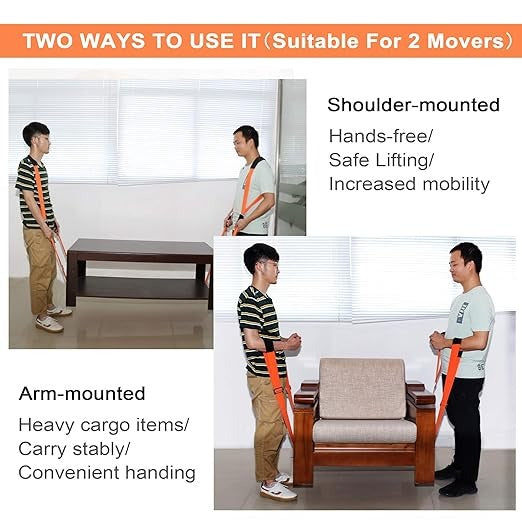 TWO WAYS TO USE IT（Suitable For 2 Movers）

Shoulder-mounted

Hands-free/
Safe Lifting/
Increased mobility

Arm-mounted

Heavy cargo items/
Carry stably/
Convenient handing