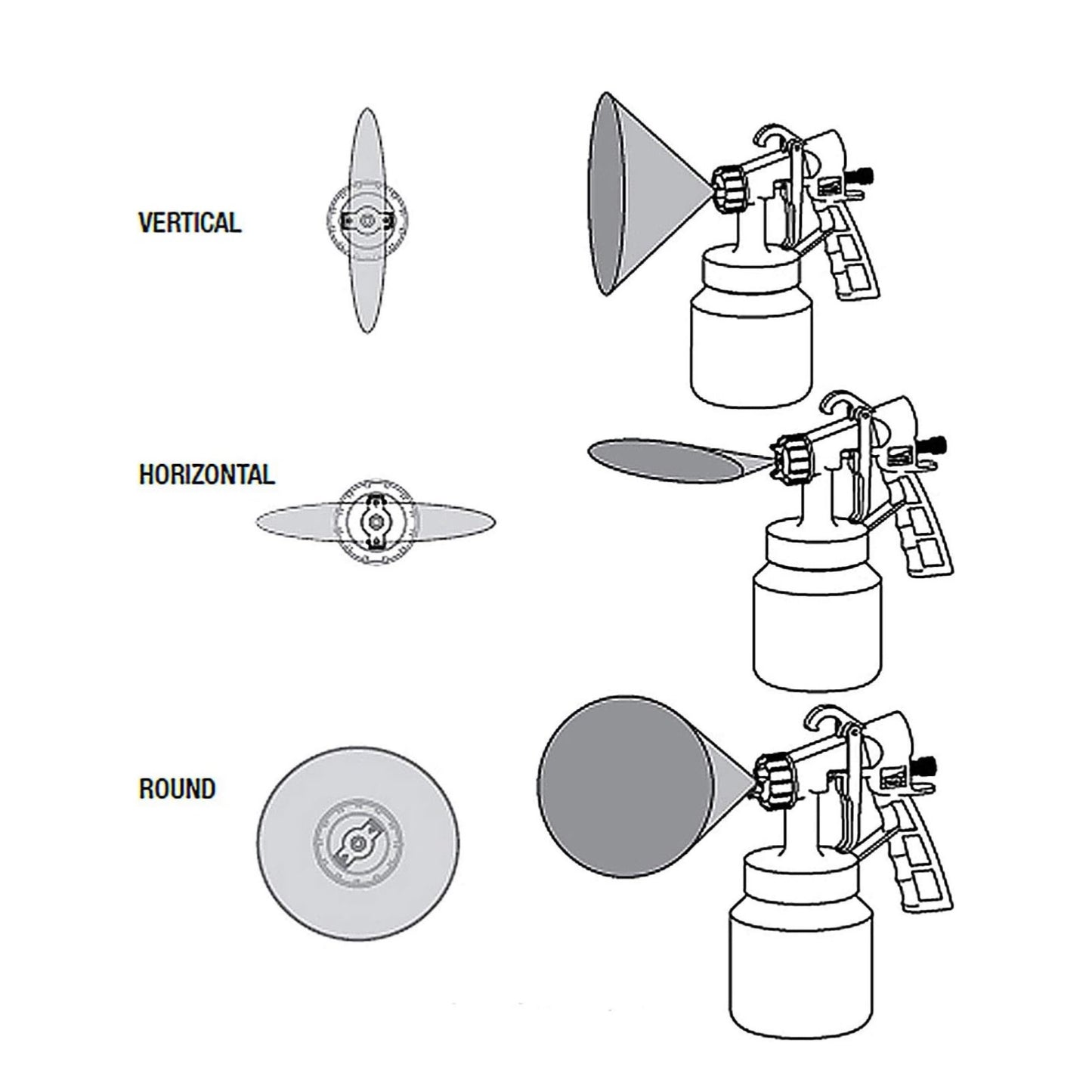 VERTICAL

HORIZONTAL

ROUND