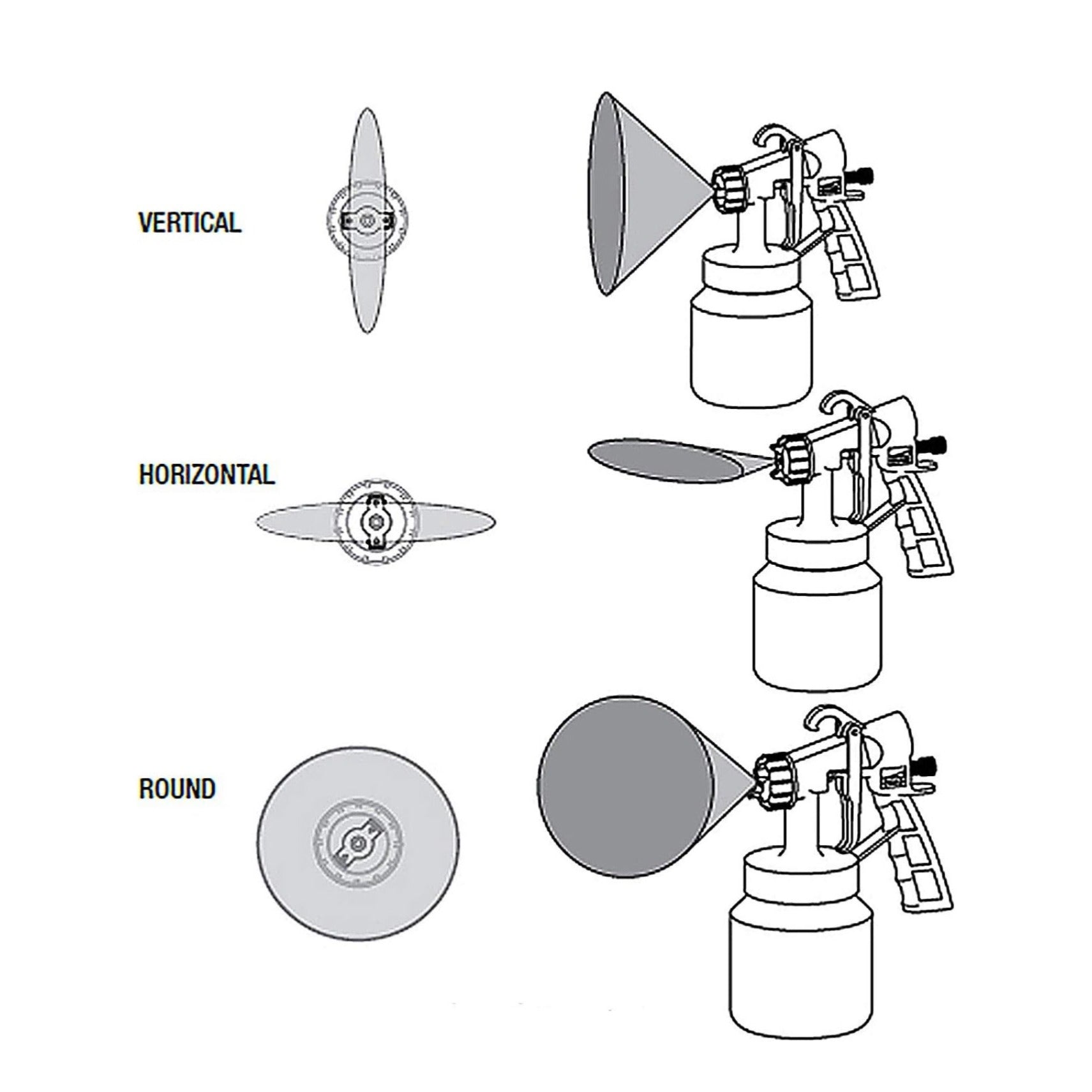 VERTICAL

HORIZONTAL

ROUND