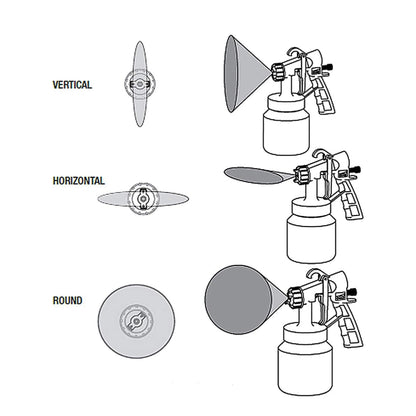 VERTICAL

HORIZONTAL

ROUND