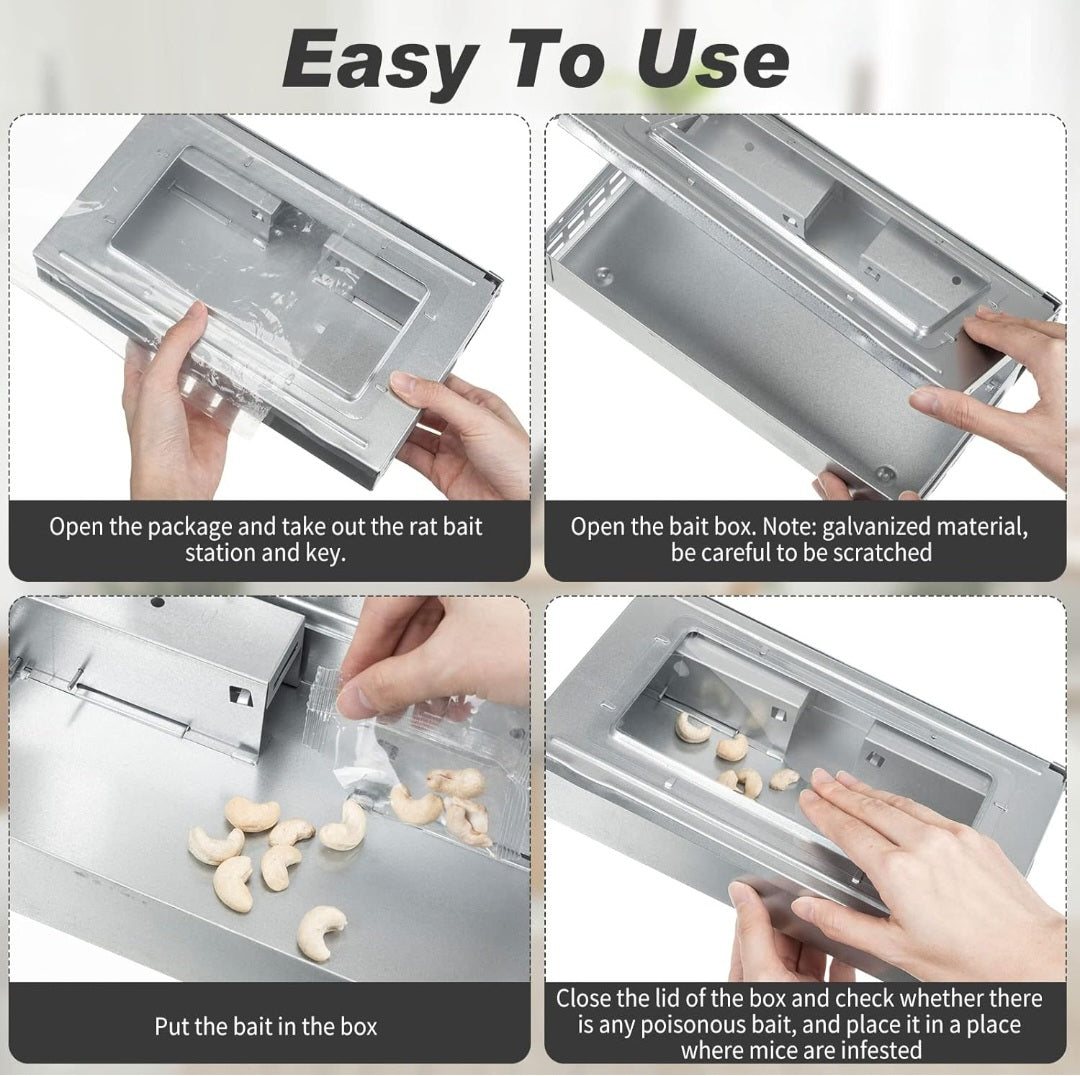 Easy To Use

Open the package and take out the rat bait station and key.

Open the bait box. Note: galvanized material, be careful to be scratched

Put the bait in the box

Close the lid of the box and check whether there is any poisonous bait, and place it in a place where mice are infested