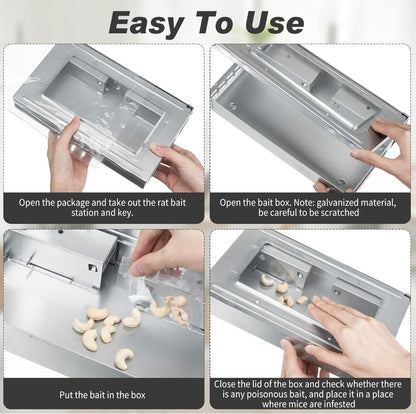 Easy To Use

Open the package and take out the rat bait station and key.

Open the bait box. Note: galvanized material, be careful to be scratched

Put the bait in the box

Close the lid of the box and check whether there is any poisonous bait, and place it in a place where mice are infested