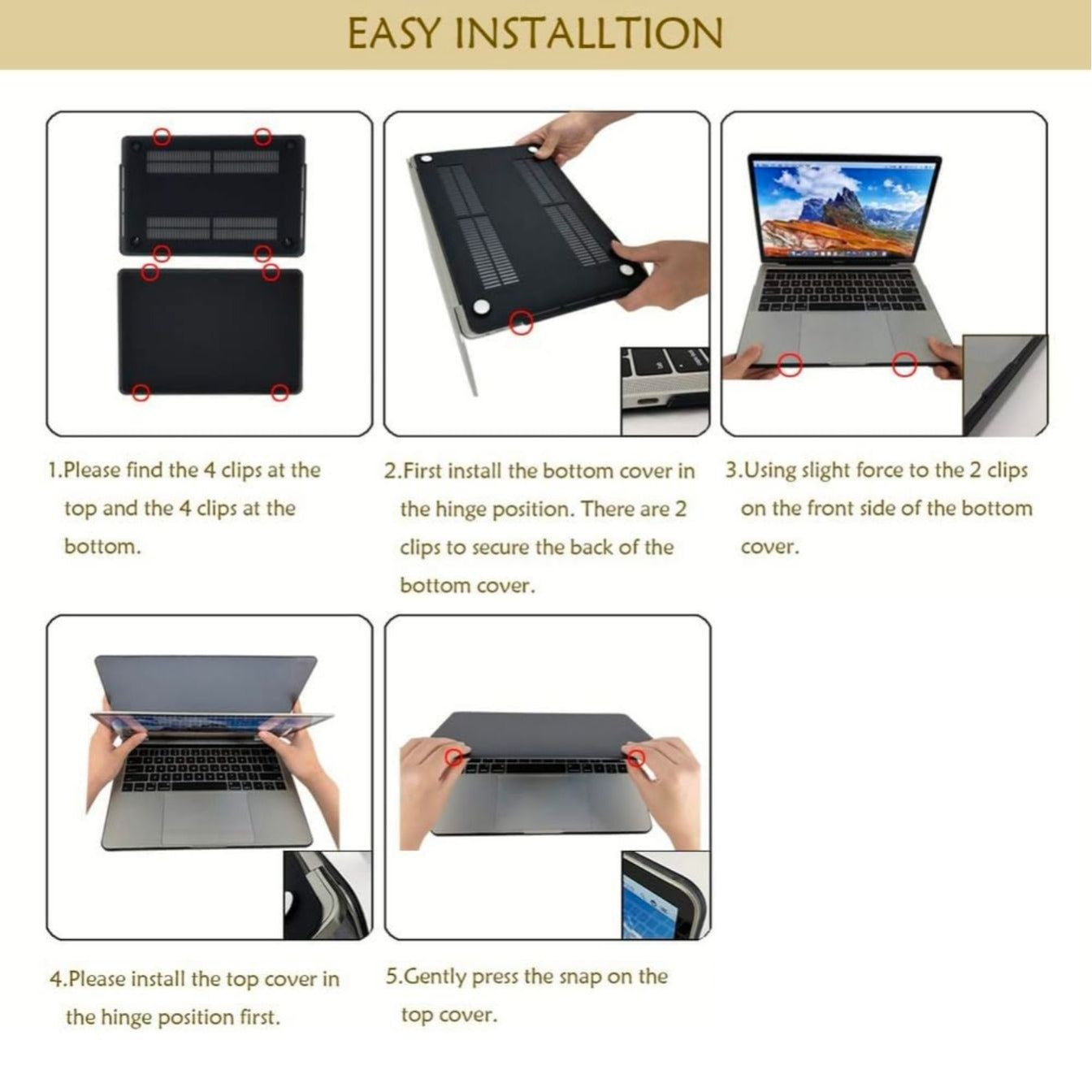 EASY INSTALLTION

1.Please find the 4 clips at the top and the 4 clips at the bottom.

2.First install the bottom cover in the hinge position. There are 2 clips to secure the back of the bottom cover.

3.Using slight force to the 2 clips on the front side of the bottom cover.

4.Please install the top cover in the hinge position first.

5.Gently press the snap on the top cover.